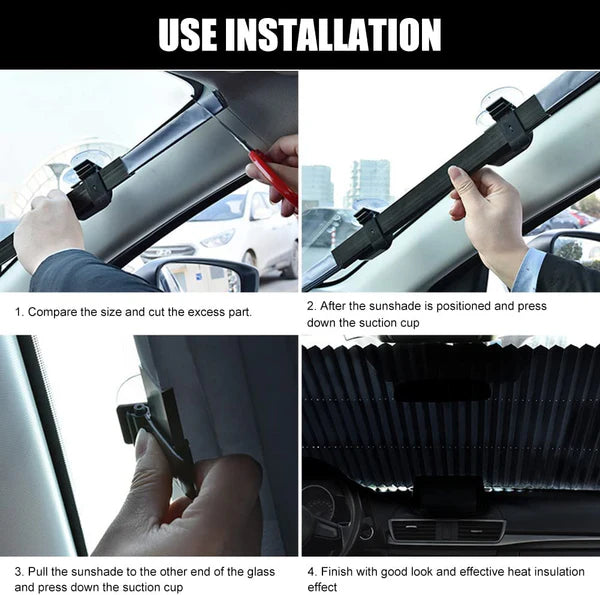 USE INSTALLATION

1. Compare the size and cut the excess part.

2. After the sunshade is positioned and press down the suction cup

3. Pull the sunshade to the other end of the glass and press down the suction cup

4. Finish with good look and effective heat insulation effect